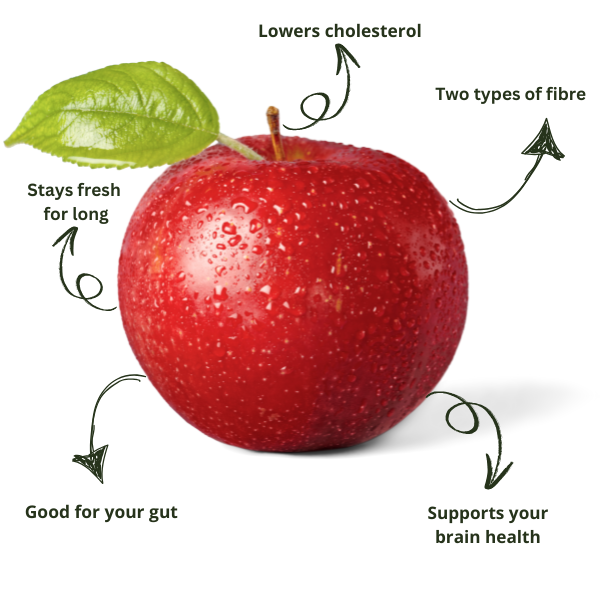 Lowers cholesterol

Two types of fibre

Stays fresh for long

Good for your gut

Supports your brain health